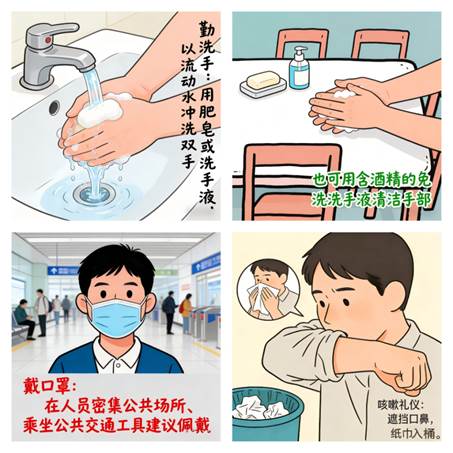 勤洗手：用肥皂或洗手液，以流动水冲洗双手

也可用含酒精的免洗洗手液清洁手部

戴口罩：
在人员密集公共场所、
乘坐公共交通工具建议佩戴

咳嗽礼仪：
遮挡口鼻，
纸巾入桶。